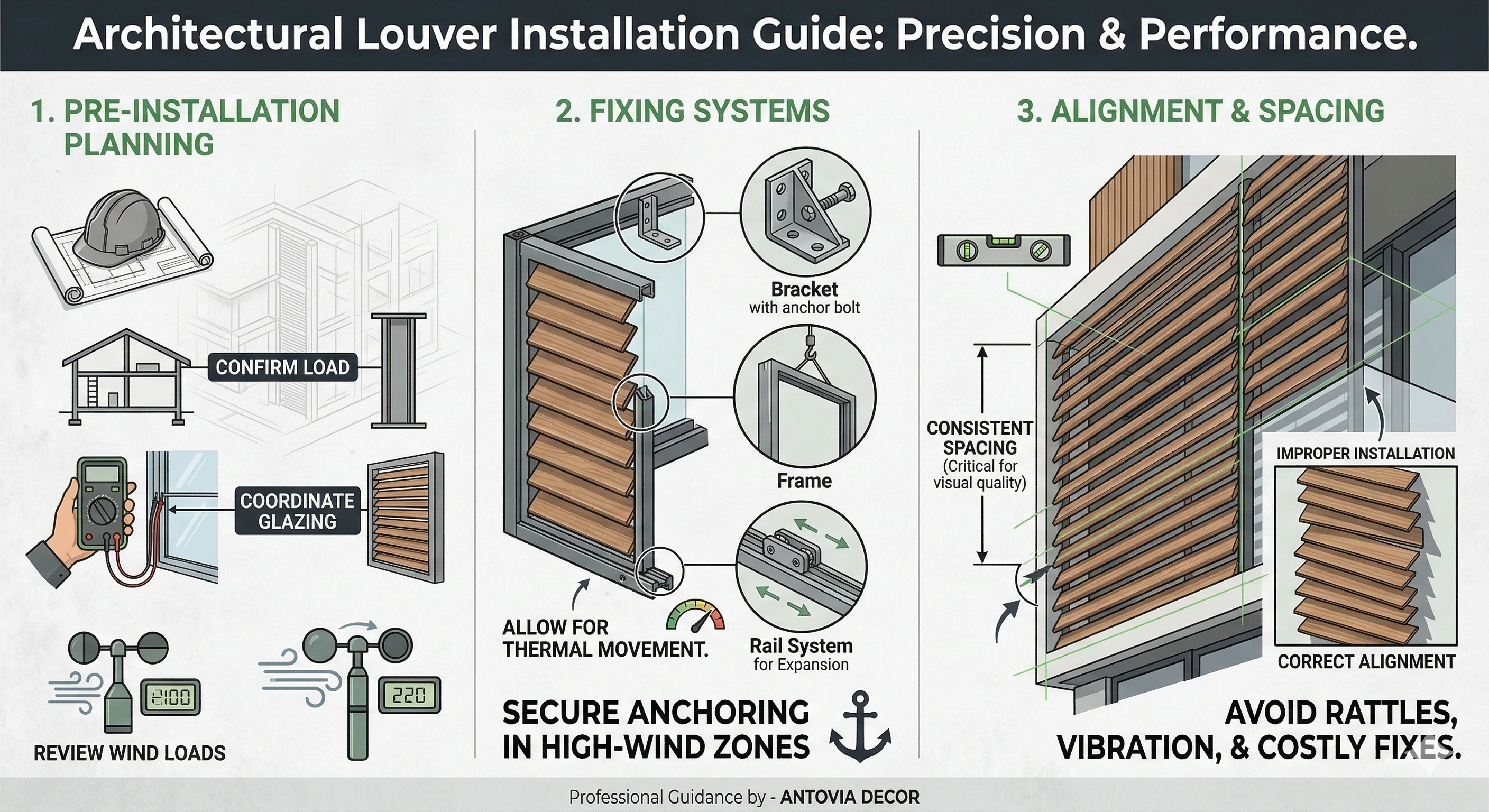 Architectural Louver Installation Guide: Precision & Performance.

1. PRE-INSTALLATION PLANNING

CONFIRM LOAD

COORDINATE GLAZING

2100

220

REVIEW WIND LOADS

2. FIXING SYSTEMS

Bracket
with anchor bolt

Frame

Rail System
for Expansion

ALLOW FOR THERMAL MOVEMENT.

SECURE ANCHORING IN HIGH-WIND ZONES

3. ALIGNMENT & SPACING

CONSISTENT SPACING
(Critical for visual quality)

IMPROPER INSTALLATION

CORRECT ALIGNMENT

AVOID RATTLES, VIBRATION, & COSTLY FIXES.

Professional Guidance by - ANTOVIA DECOR